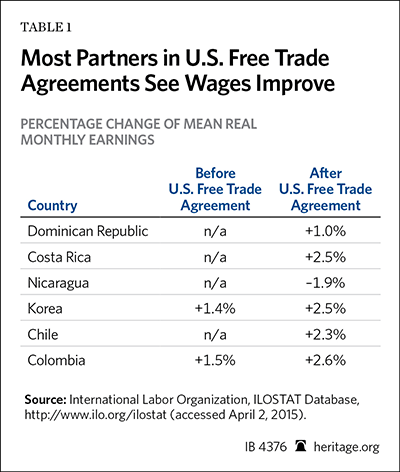 TABLE 1

Most Partners in U.S. Free Trade Agreements See Wages Improve

PERCENTAGE CHANGE OF MEAN REAL MONTHLY EARNINGS

| Country | Before U.S. Free Trade Agreement | After U.S. Free Trade Agreement |
|---|---|---|
| Dominican Republic | n/a | +1.0% |
| Costa Rica | n/a | +2.5% |
| Nicaragua | n/a | –1.9% |
| Korea | +1.4% | +2.5% |
| Chile | n/a | +2.3% |
| Colombia | +1.5% | +2.6% |

Source: International Labor Organization, ILOSTAT Database, http://www.ilo.org/ilostat (accessed April 2, 2015).

IB 4376 heritage.org